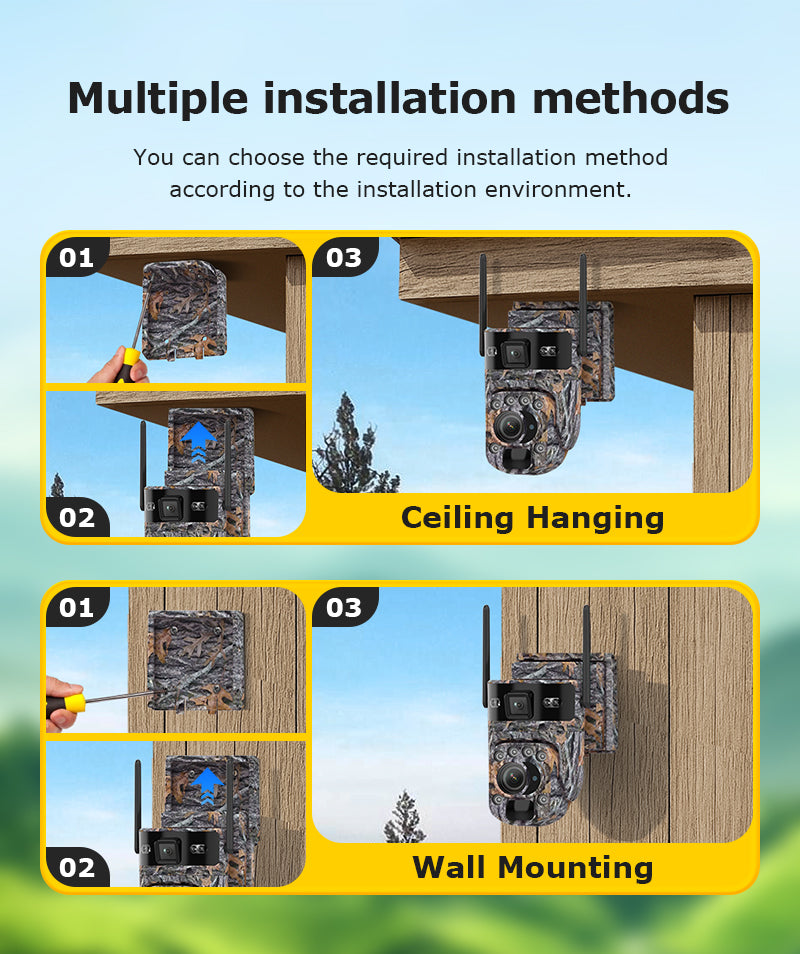 Multiple installation methods

You can choose the required installation method according to the installation environment.

01

02

03

Ceiling Hanging

01

02

03

Wall Mounting