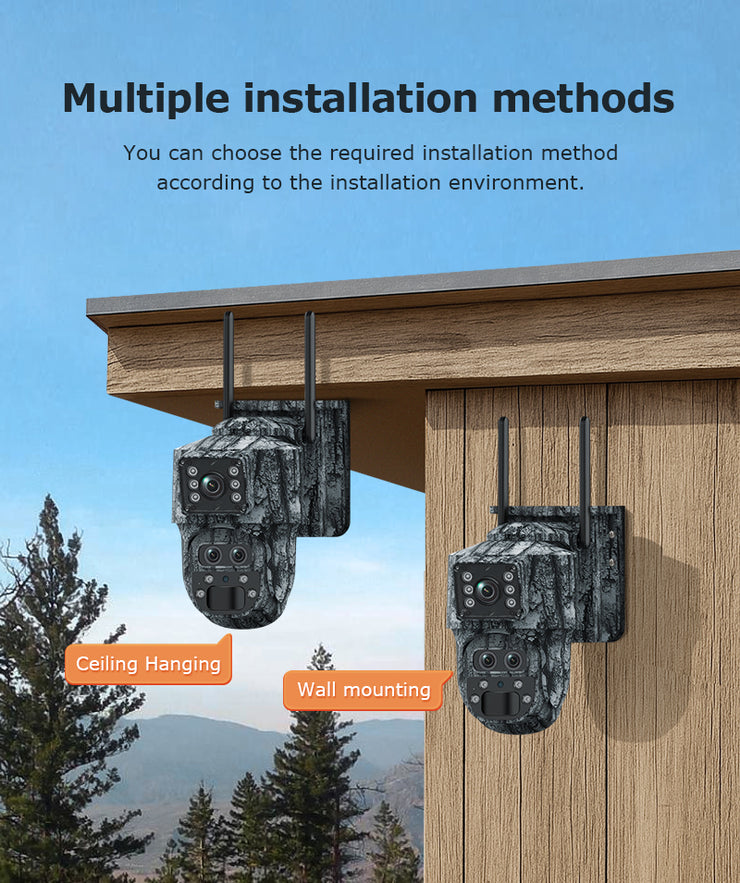 Multiple installation methods

You can choose the required installation method according to the installation environment.

Ceiling Hanging

Wall mounting