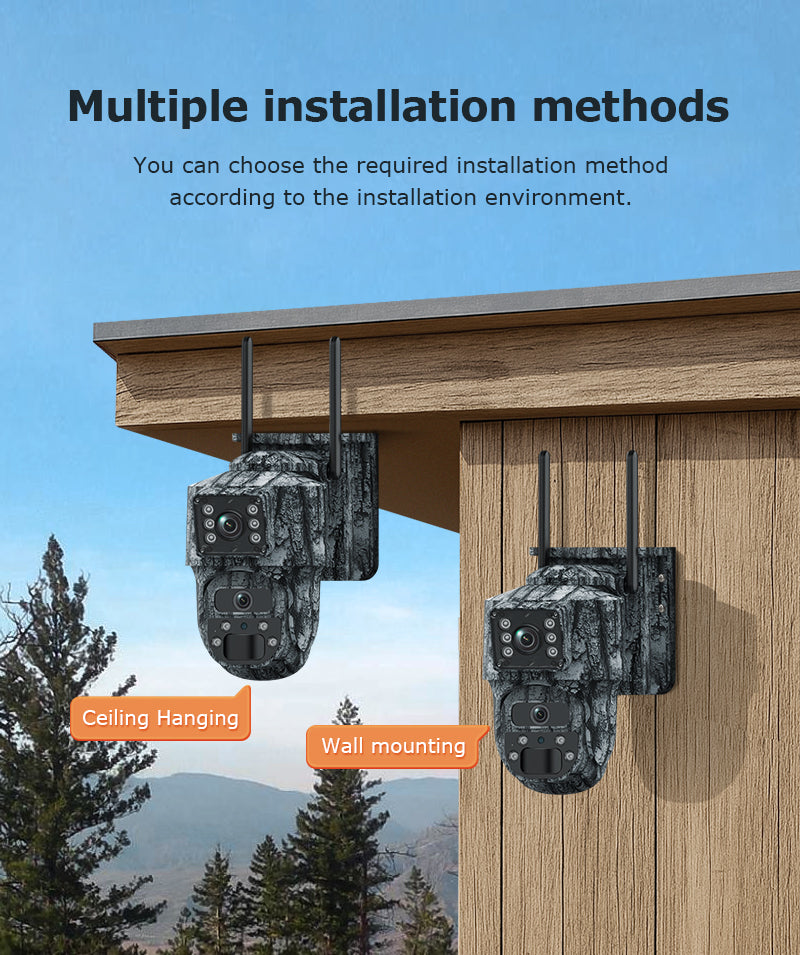 Multiple installation methods

You can choose the required installation method according to the installation environment.

Ceiling Hanging

Wall mounting