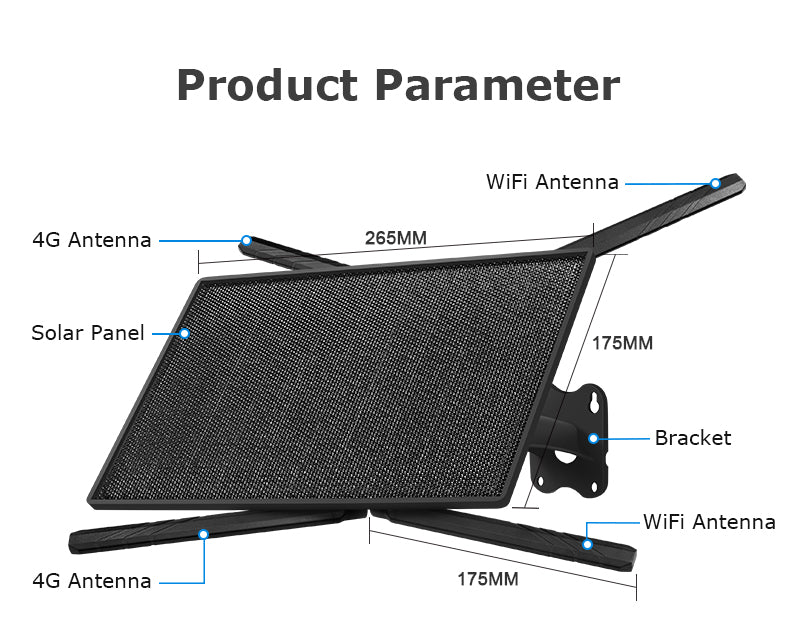 Product Parameter

WiFi Antenna

4G Antenna

265MM

Solar Panel

175MM

Bracket

WiFi Antenna

4G Antenna

175MM